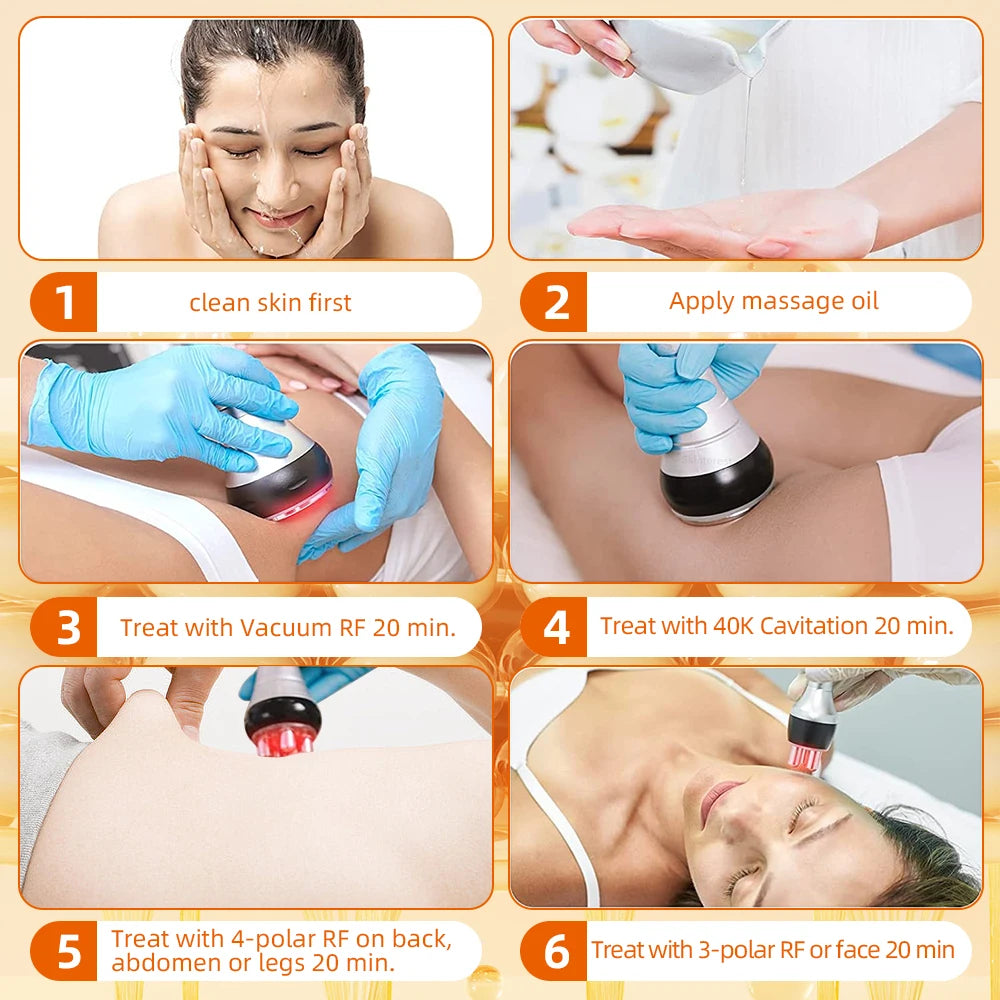 1 clean skin first

2 Apply massage oil

3 Treat with Vacuum RF 20 min.

4 Treat with 40K Cavitation 20 min.

5 Treat with 4-polar RF on back, abdomen or legs 20 min.

6 Treat with 3-polar RF or face 20 min