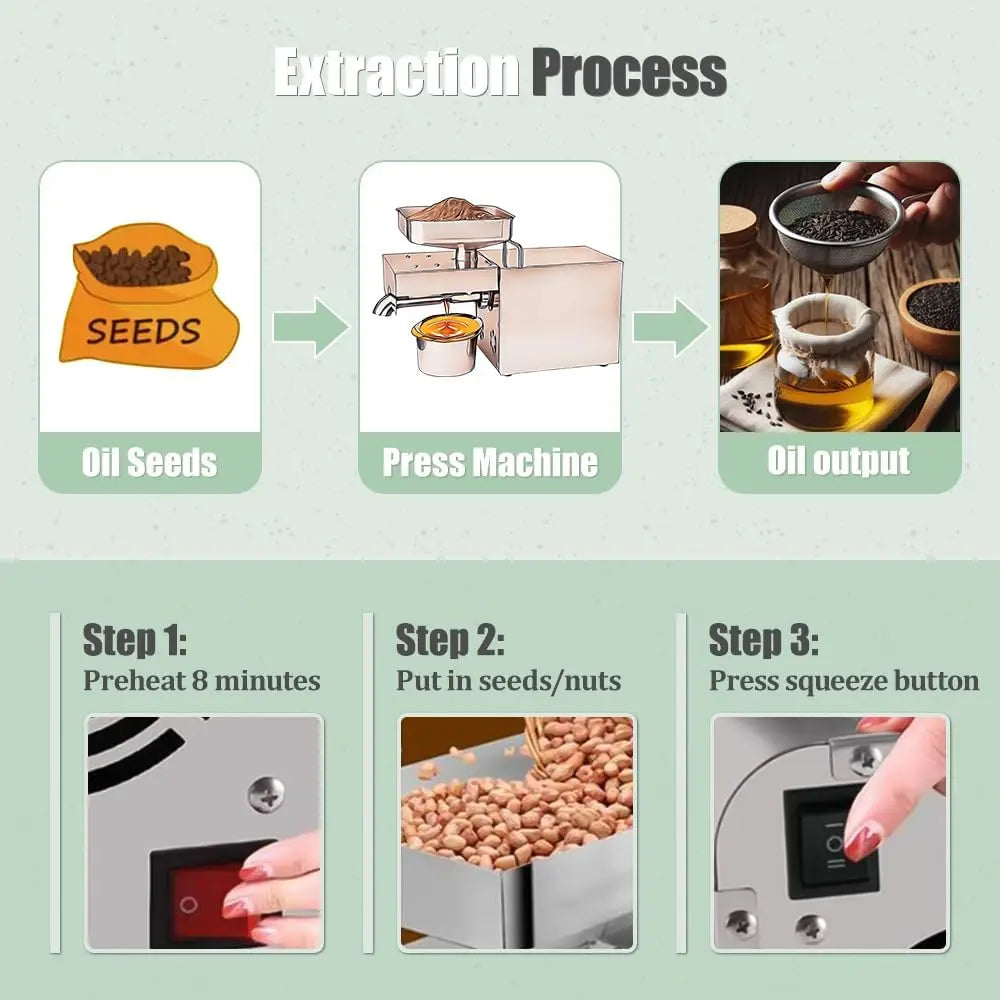 Extraction Process

SEEDS

Oil Seeds

Press Machine

Oil output

Step 1:
Preheat 8 minutes

Step 2:
Put in seeds/nuts

Step 3:
Press squeeze button