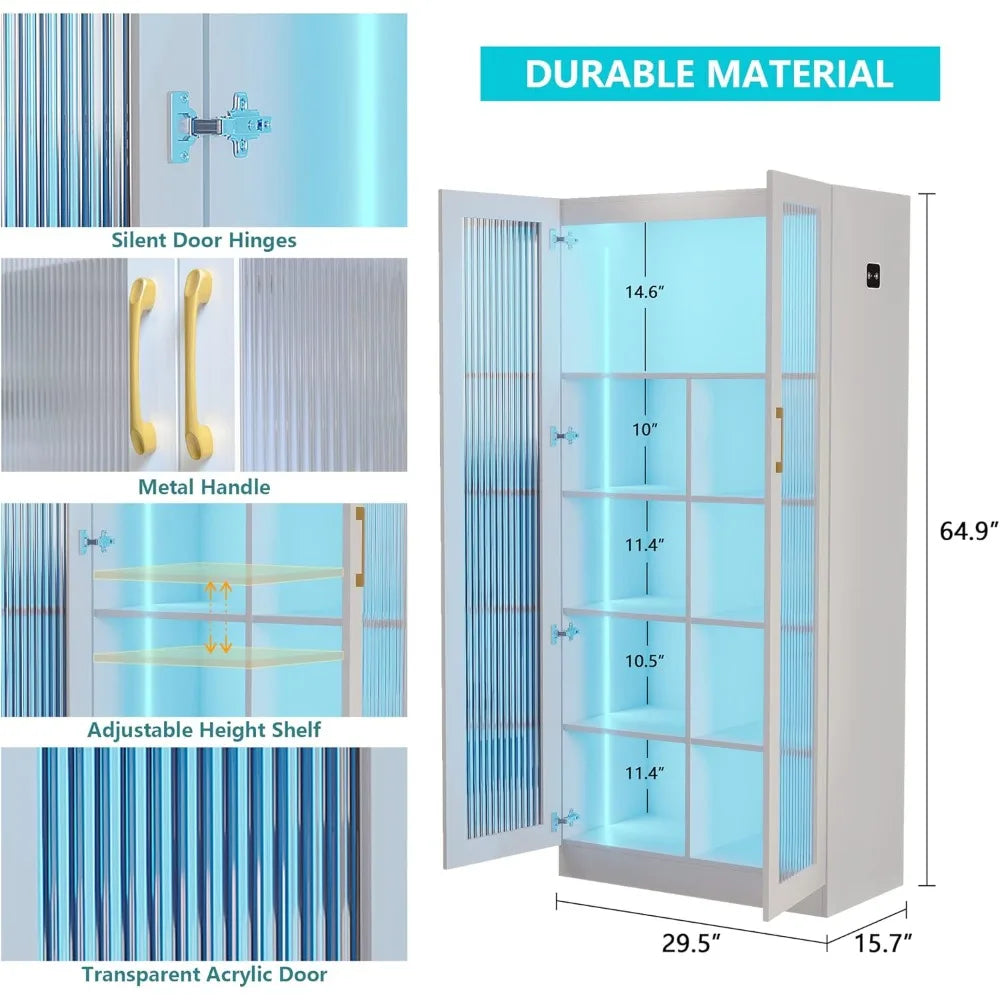 Silent Door Hinges

Metal Handle

Adjustable Height Shelf

Transparent Acrylic Door

DURABLE MATERIAL

14.6″

10″

11.4″

10.5″

11.4″

64.9″

29.5″

15.7″