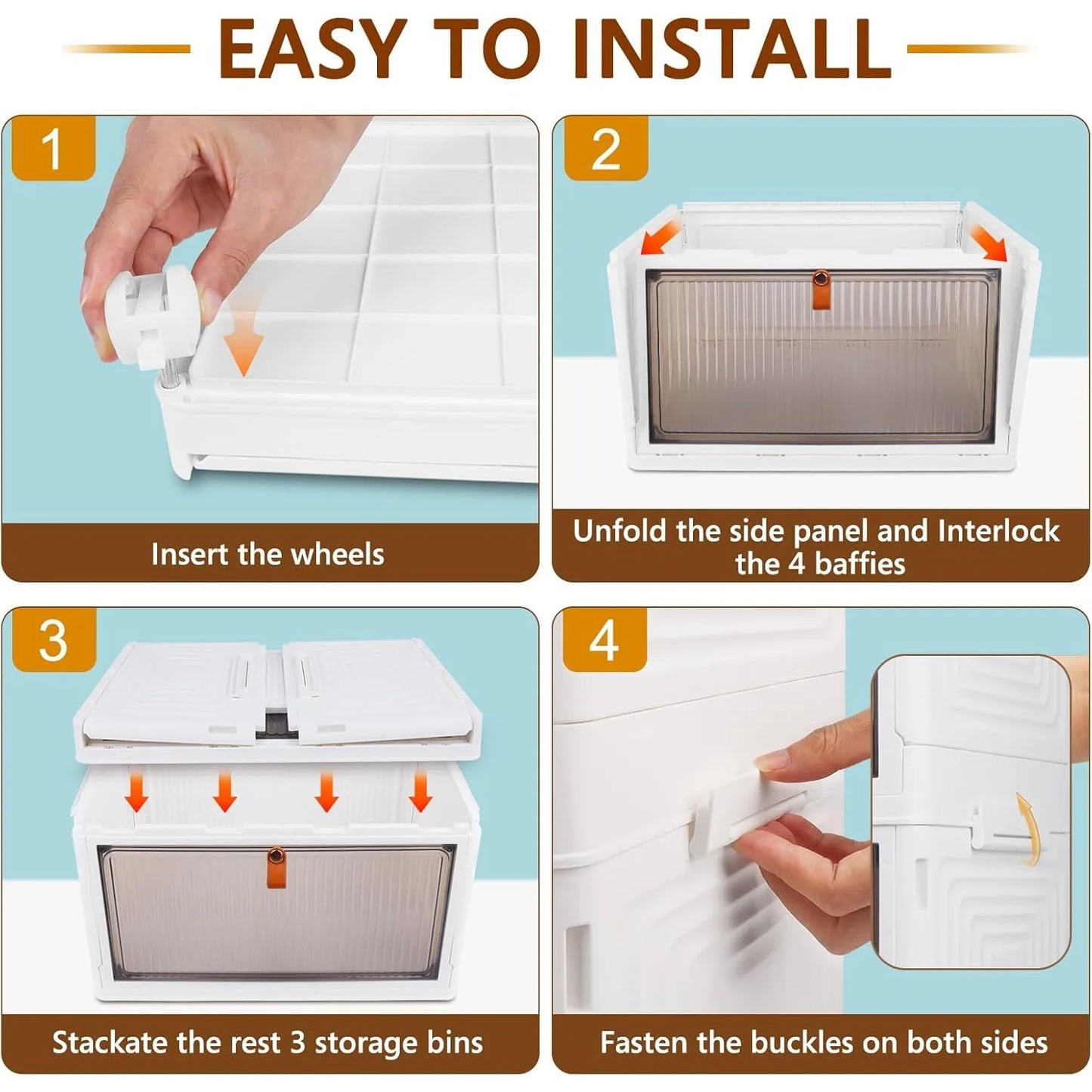 EASY TO INSTALL

1

Insert the wheels

2

Unfold the side panel and Interlock the 4 baffies

3

Stackate the rest 3 storage bins

4

Fasten the buckles on both sides