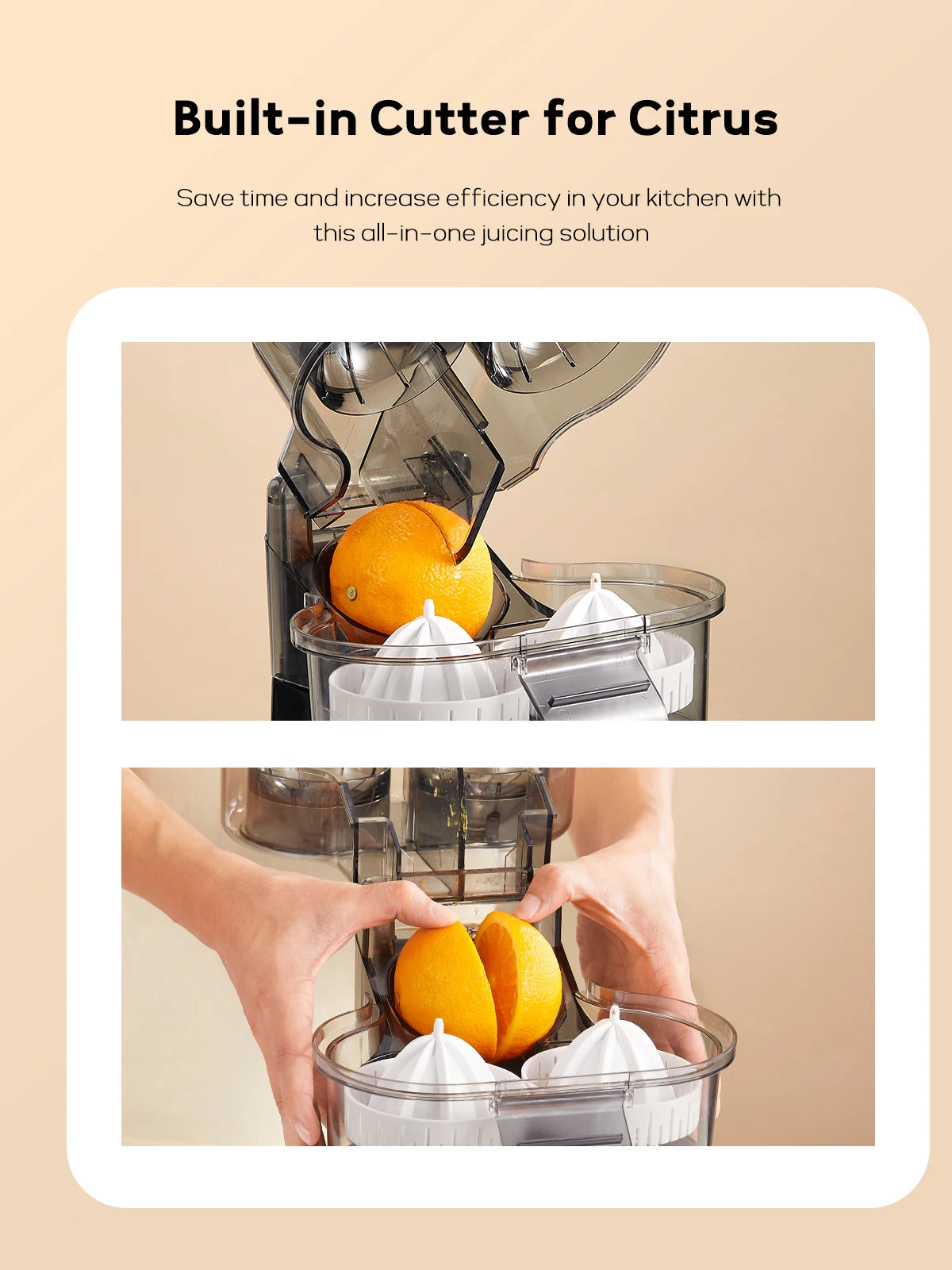 Built-in Cutter for Citrus

Save time and increase efficiency in your kitchen with this all-in-one juicing solution