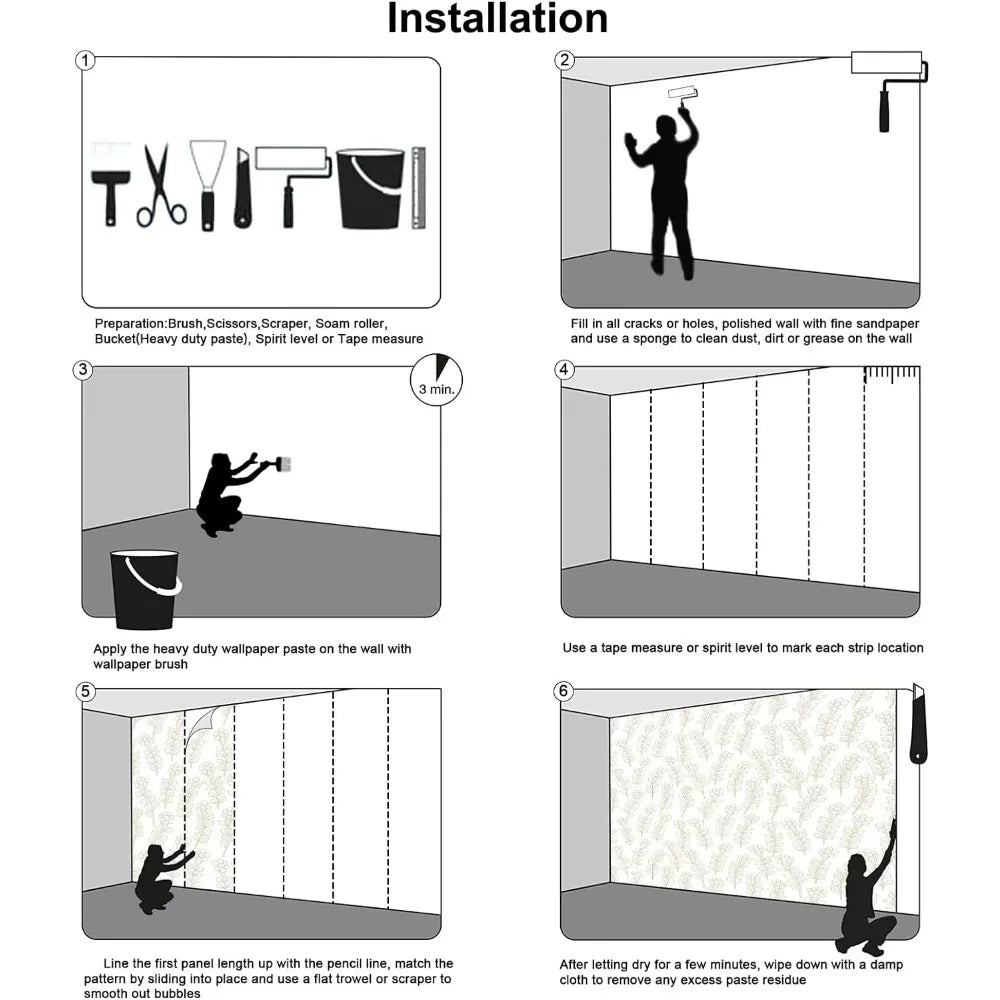 Installation

1

Preparation:Brush,Scissors,Scraper, Soam roller, Bucket(Heavy duty paste), Spirit level or Tape measure

2

Fill in all cracks or holes, polished wall with fine sandpaper and use a sponge to clean dust, dirt or grease on the wall

3

3 min.

Apply the heavy duty wallpaper paste on the wall with wallpaper brush

4

Use a tape measure or spirit level to mark each strip location

5

Line the first panel length up with the pencil line, match the pattern by sliding into place and use a flat trowel or scraper to smooth out bubbles

6

After letting dry for a few minutes, wipe down with a damp cloth to remove any excess paste residue