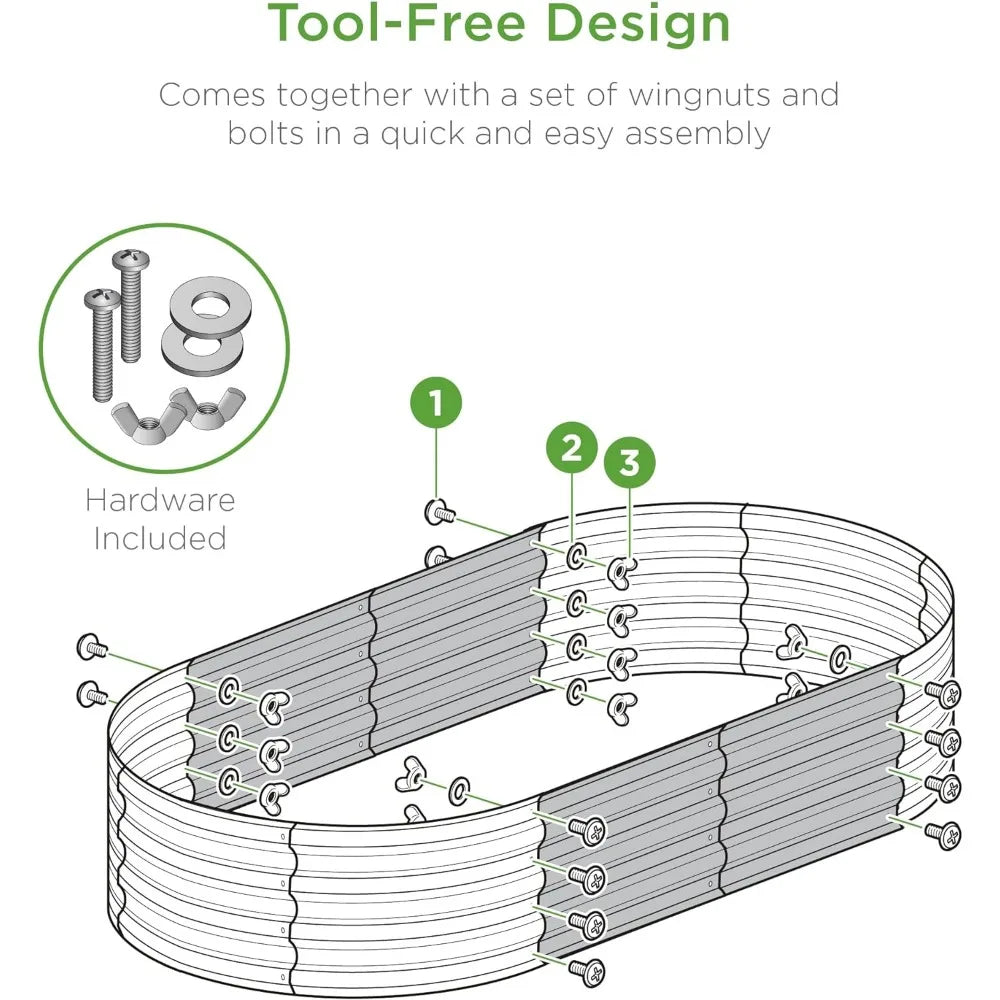 Tool-Free Design

Comes together with a set of wingnuts and bolts in a quick and easy assembly

Hardware Included

1

2

3