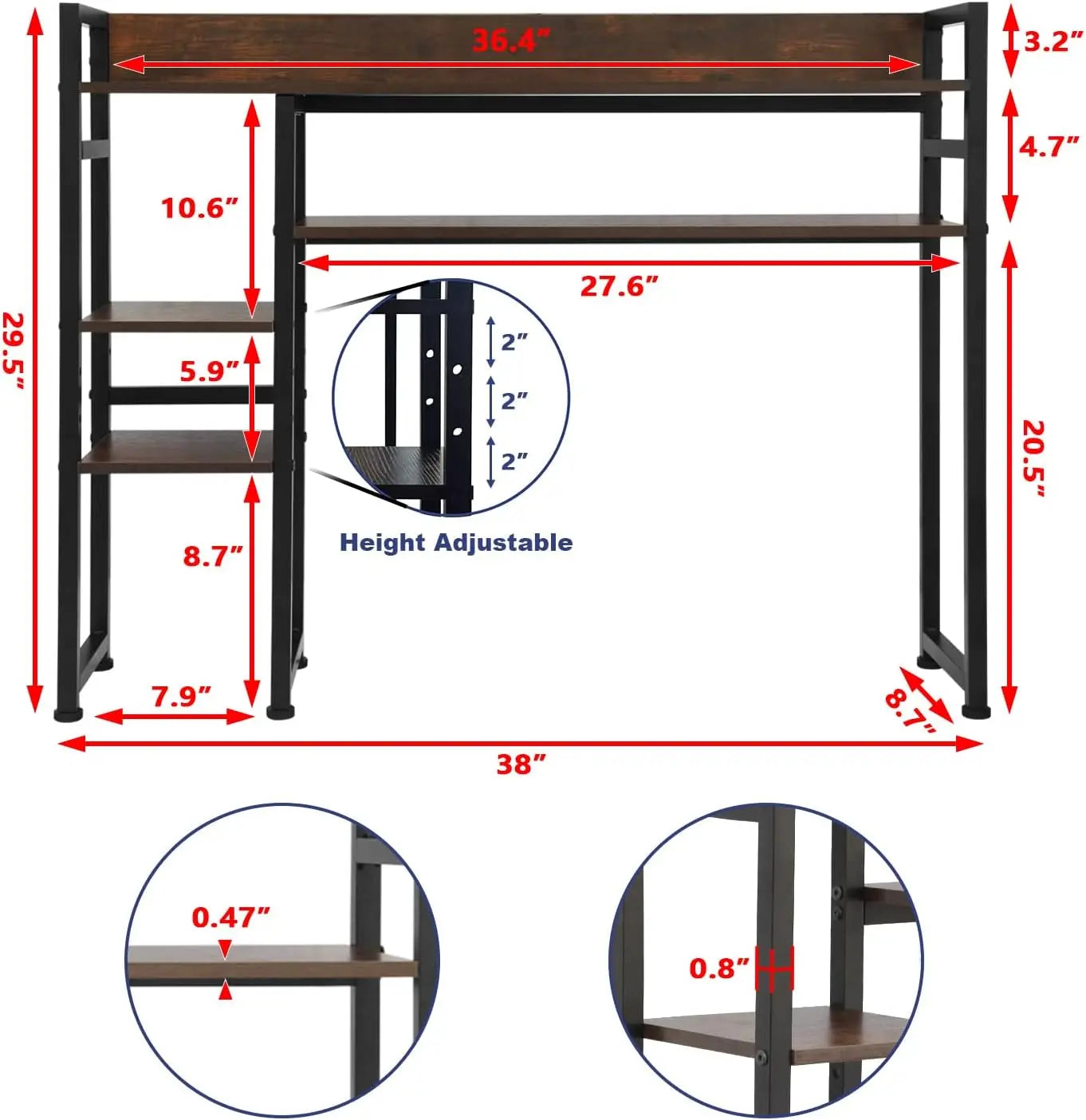 36.4″
3.2″
4.7″
10.6″
27.6″
29.5″
2″
2″
2″
5.9″
20.5″
Height Adjustable
8.7″
7.9″
8.7″
38″
0.47″
0.8″