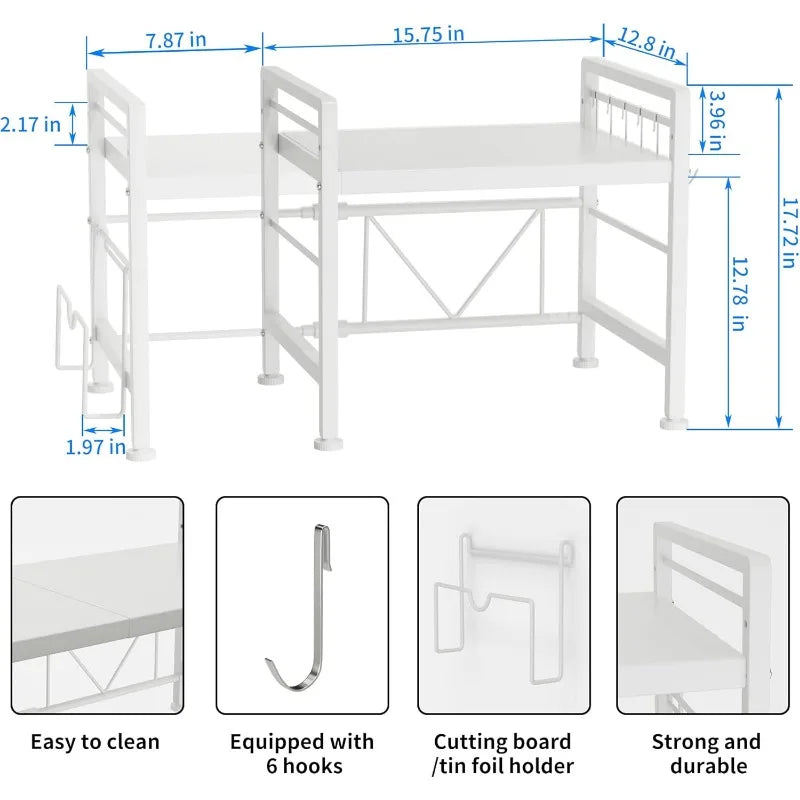 7.87 in

15.75 in

12.8 in

2.17 in

3.96 in

17.72 in

12.78 in

1.97 in

Easy to clean

Equipped with 6 hooks

Cutting board /tin foil holder

Strong and durable