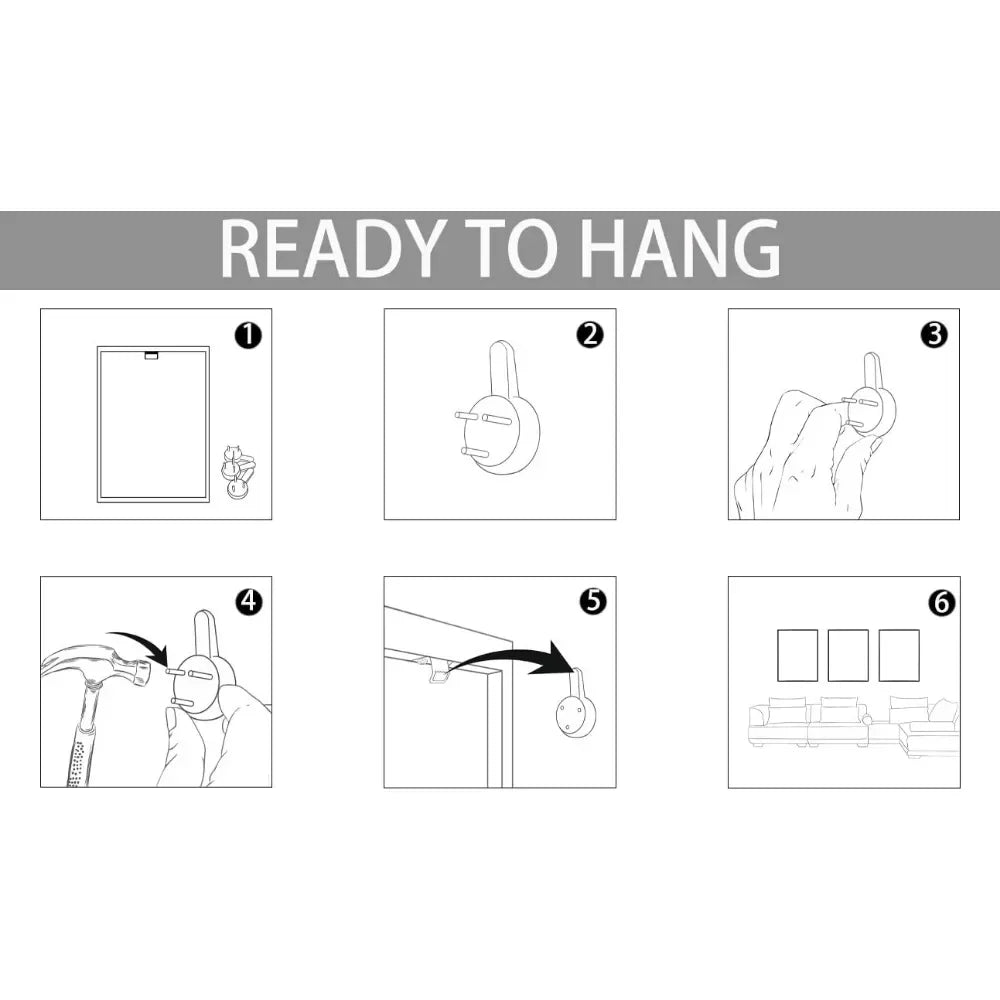 READY TO HANG

1

2

3

4

5

6